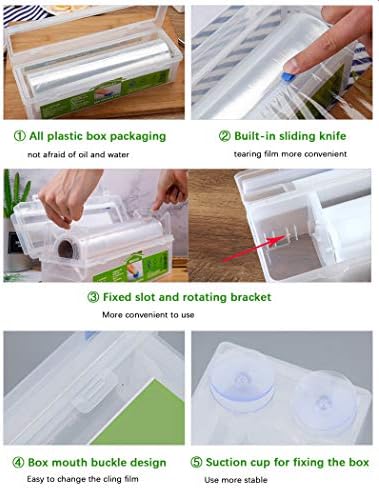 ① All plastic box packaging

not afraid of oil and water

② Built-in sliding knife

tearing film more convenient

③ Fixed slot and rotating bracket

More convenient to use

④ Box mouth buckle design

Easy to change the cling film

⑤ Suction cup for fixing the box

Use more stable