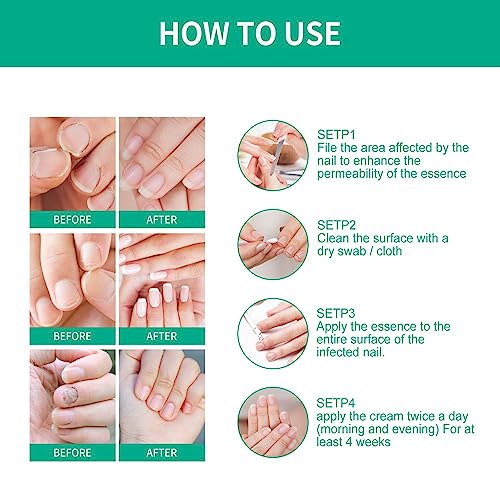 HOW TO USE

BEFORE

AFTER

BEFORE

AFTER

BEFORE

AFTER

SETP1
File the area affected by the nail to enhance the permeability of the essence

SETP2
Clean the surface with a dry swab / cloth

SETP3
Apply the essence to the entire surface of the infected nail.

SETP4
apply the cream twice a day (morning and evening) For at least 4 weeks