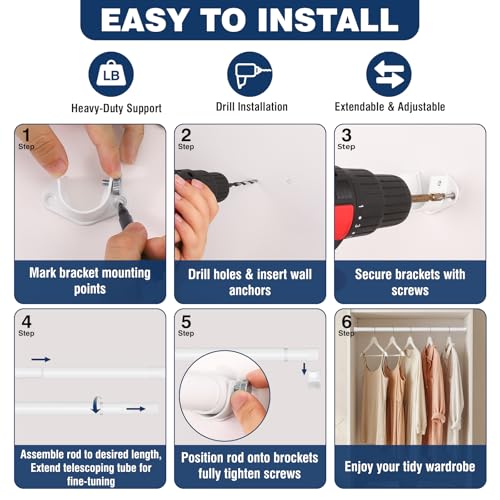 EASY TO INSTALL

LB

Heavy-Duty Support

Drill Installation

Extendable & Adjustable

1
Step

Mark bracket mounting points

2
Step

Drill holes & insert wall anchors

3
Step

Secure brackets with screws

4
Step

Assemble rod to desired length, Extend telescoping tube for fine-tuning

5
Step

Position rod onto brockets fully tighten screws

6
Step

Enjoy your tidy wardrobe