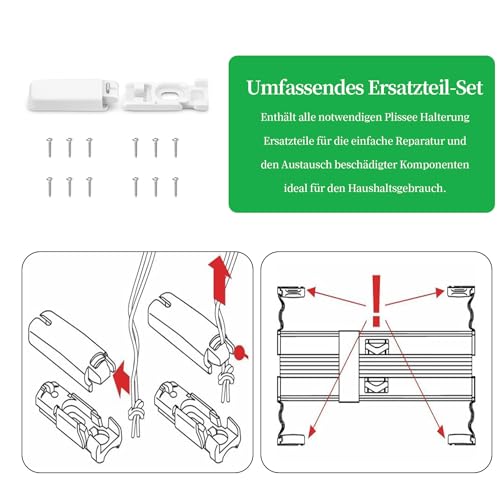 Umfassendes Ersatzteil-Set

Enthält alle notwendigen Plissee Halterung Ersatzteile für die einfache Reparatur und den Austausch beschädigter Komponenten ideal für den Haushaltsgebrauch.

!