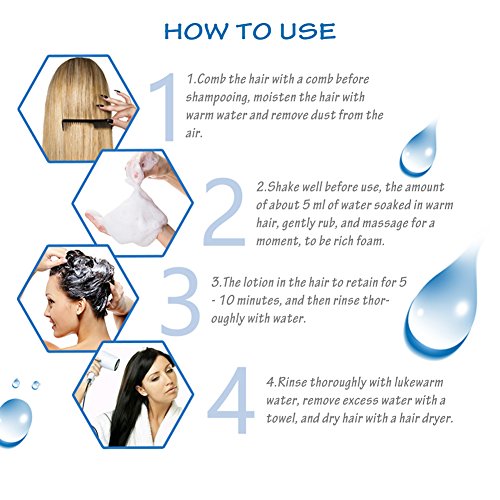 HOW TO USE

1

1.Comb the hair with a comb before shampooing, moisten the hair with warm water and remove dust from the air.

2

2.Shake well before use, the amount of about 5 ml of water soaked in warm hair, gently rub, and massage for a moment, to be rich foam.

3

3.The lotion in the hair to retain for 5 - 10 minutes, and then rinse thoroughly with water.

4

4.Rinse thoroughly with lukewarm water, remove excess water with a towel, and dry hair with a hair dryer.