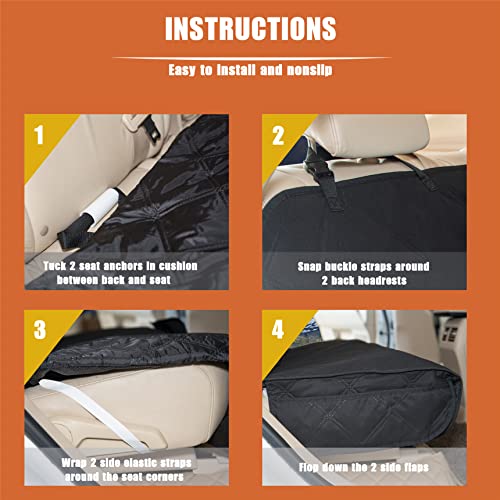 INSTRUCTIONS

Easy to install and nonslip

1

Tuck 2 seat anchors in cushion between back and seat

2

Snap buckle straps around 2 back headrests

3

Wrap 2 side elastic straps around the seat corners

4

Flop down the 2 side flaps