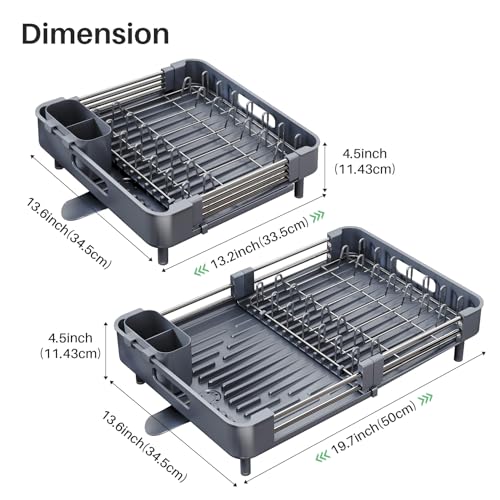 Dimension

4.5inch
(11.43cm)

13.6inch(34.5cm)

13.2inch(33.5cm)

4.5inch
(11.43cm)

13.6inch(34.5cm)

19.7inch(50cm)