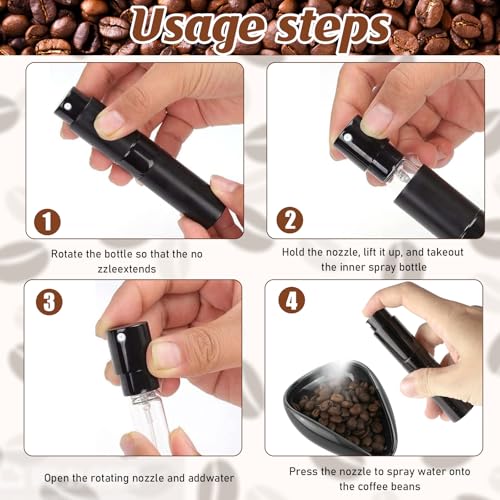 Usage steps

1

Rotate the bottle so that the no zzleextends

2

Hold the nozzle, lift it up, and takeout the inner spray bottle

3

Open the rotating nozzle and addwater

4

Press the nozzle to spray water onto the coffee beans