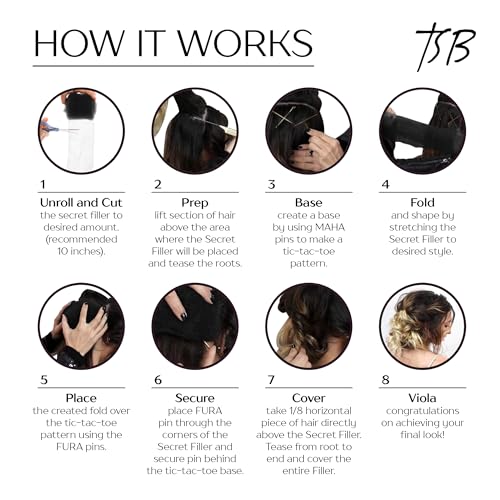 HOW IT WORKS

TSB

1
Unroll and Cut
the secret filler to desired amount. (recommended 10 inches).

2
Prep
lift section of hair above the area where the Secret Filler will be placed and tease the roots.

3
Base
create a base by using MAHA pins to make a tic-tac-toe pattern.

4
Fold
and shape by stretching the Secret Filler to desired style.

5
Place
the created fold over the tic-tac-toe pattern using the FURA pins.

6
Secure
place FURA pin through the corners of the Secret Filler and secure pin behind the tic-tac-toe base.

7
Cover
take 1/8 horizontal piece of hair directly above the Secret Filler. Tease from root to end and cover the entire Filler.

8
Viola
congratulations on achieving your final look!