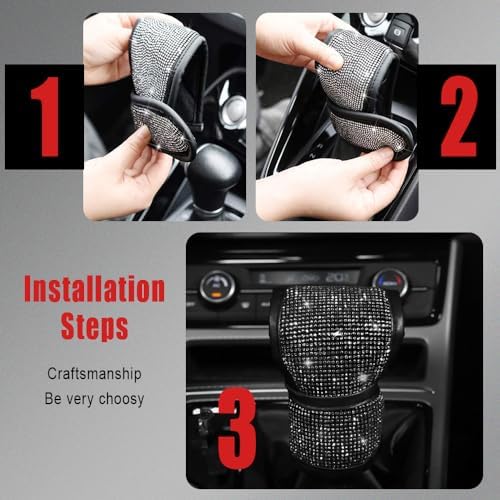 1

2

Installation Steps

Craftsmanship
Be very choosy

3