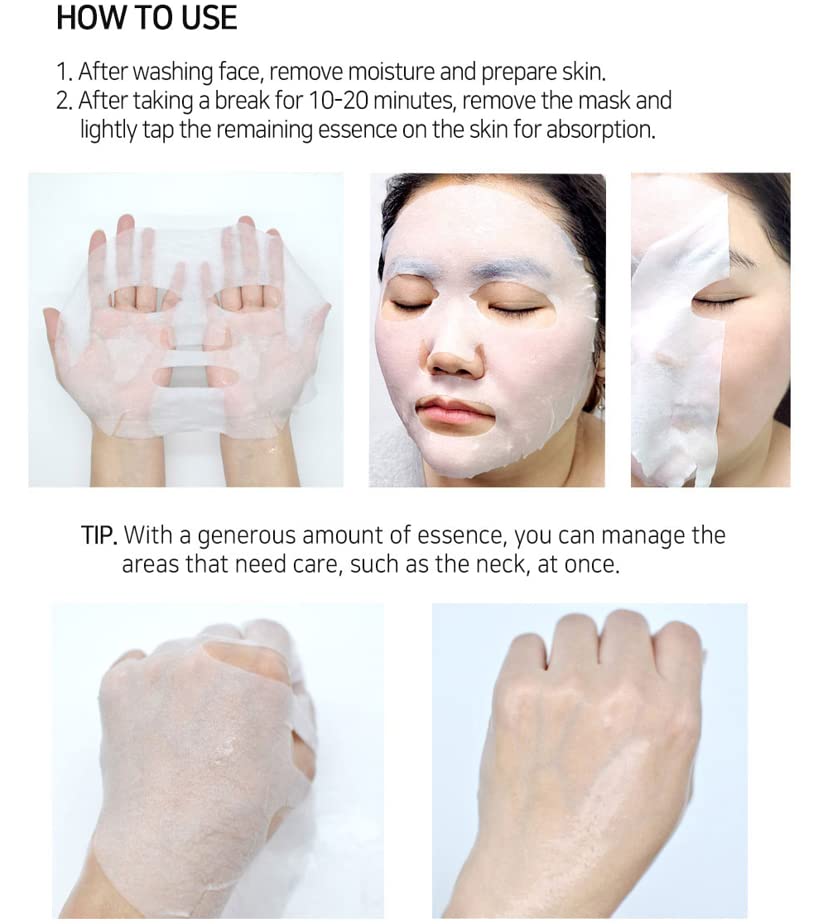 HOW TO USE

1. After washing face, remove moisture and prepare skin.
2. After taking a break for 10-20 minutes, remove the mask and lightly tap the remaining essence on the skin for absorption.

TIP. With a generous amount of essence, you can manage the areas that need care, such as the neck, at once.