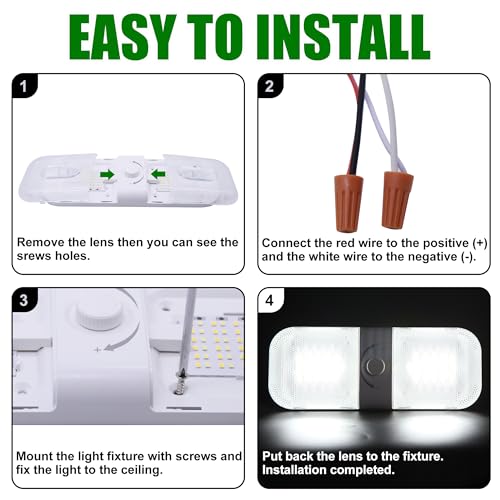 EASY TO INSTALL

1

Remove the lens then you can see the srews holes.

2

Connect the red wire to the positive (+) and the white wire to the negative (-).

3

+

Mount the light fixture with screws and fix the light to the ceiling.

4

Put back the lens to the fixture. Installation completed.