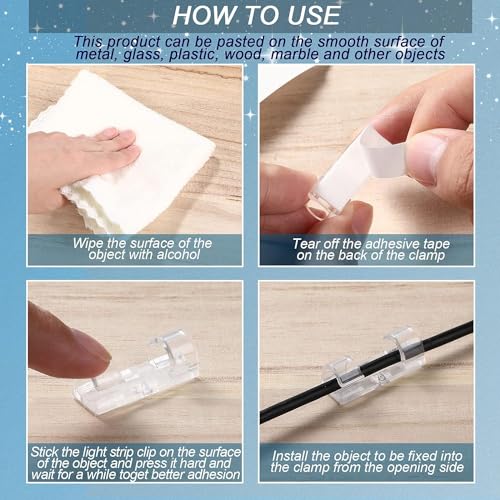 HOW TO USE

This product can be pasted on the smooth surface of metal, glass, plastic, wood, marble and other objects

Wipe the surface of the object with alcohol

Tear off the adhesive tape on the back of the clamp

Stick the light strip clip on the surface of the object and press it hard and wait for a while toget better adhesion

Install the object to be fixed into the clamp from the opening side