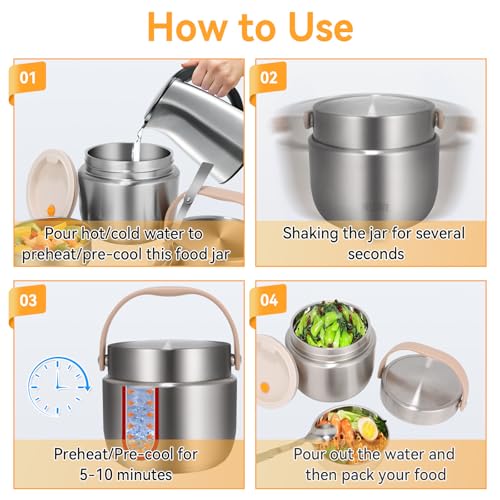 How to Use

01

Pour hot/cold water to preheat/pre-cool this food jar

02

Shaking the jar for several seconds

03

Preheat/Pre-cool for 5-10 minutes

04

Pour out the water and then pack your food