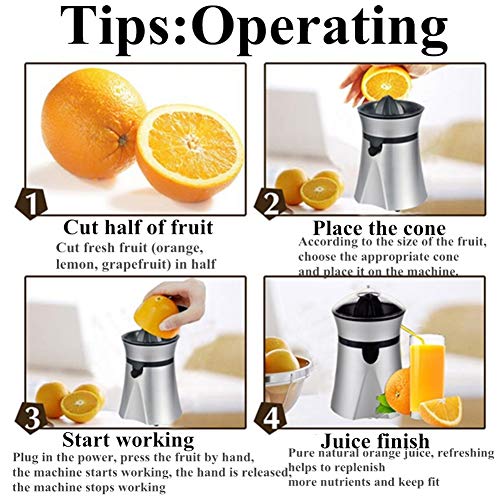 Tips:Operating

1

Cut half of fruit

Cut fresh fruit (orange, lemon, grapefruit) in half

2

Place the cone

According to the size of the fruit, choose the appropriate cone and place it on the machine.

3

Start working

Plug in the power, press the fruit by hand, the machine starts working, the hand is released, the machine stops working

4

Juice finish

Pure natural orange juice, refreshing helps to replenish more nutrients and keep fit