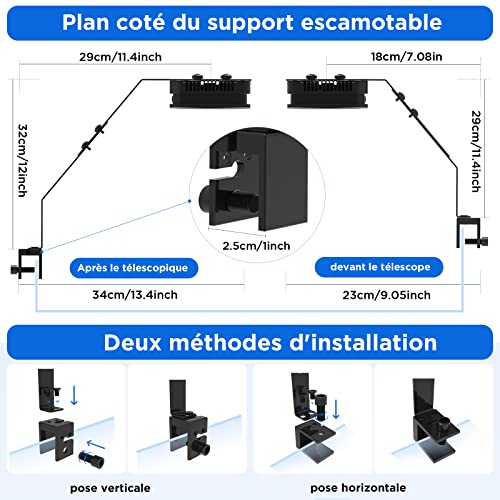 Plan coté du support escamotable

29cm/11.4inch

18cm/7.08in

32cm/12inch

29cm/11.4inch

2.5cm/1inch

Après le télescopique

devant le télescope

34cm/13.4inch

23cm/9.05inch

Deux méthodes d'installation

pose verticale

pose horizontale