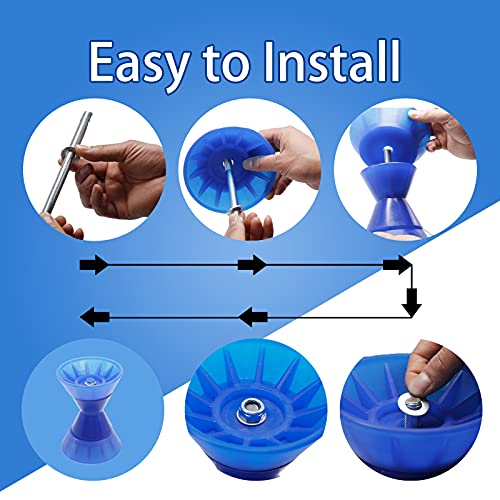 Easy to Install