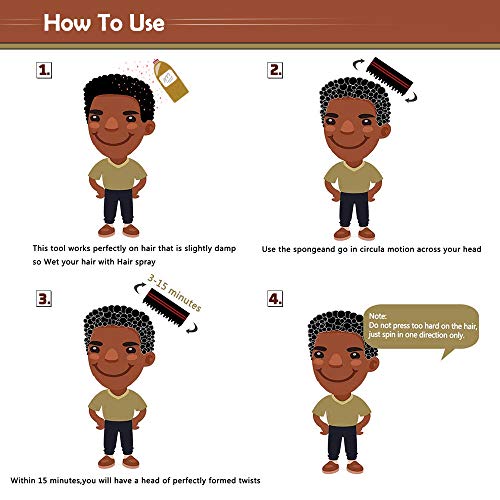 How To Use

1.

This tool works perfectly on hair that is slightly damp so Wet your hair with Hair spray

2.

Use the spongeand go in circula motion across your head

3.

3-15 minutes

Within 15 minutes,you will have a head of perfectly formed twists

4.

Note:
Do not press too hard on the hair, just spin in one direction only.