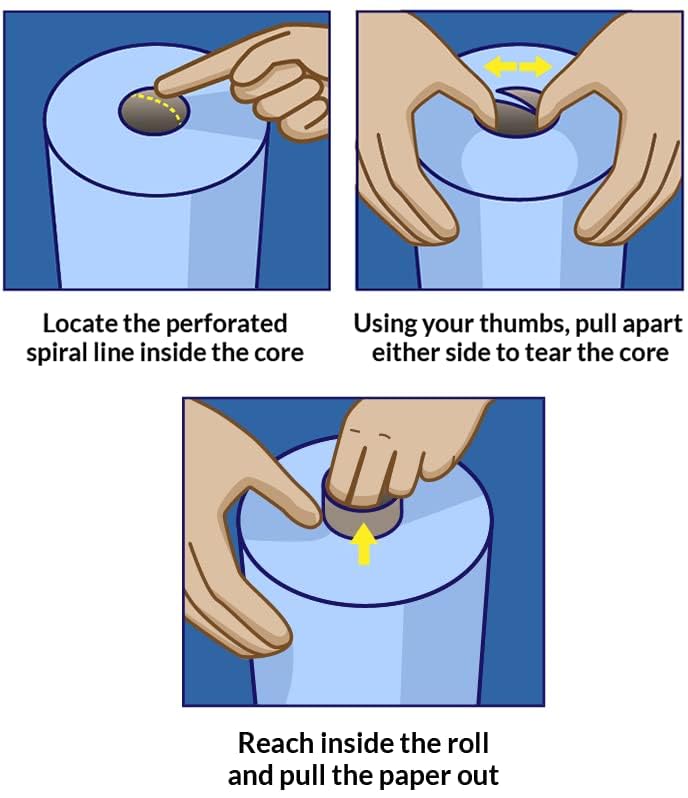 Locate the perforated spiral line inside the core

Using your thumbs, pull apart either side to tear the core

Reach inside the roll and pull the paper out