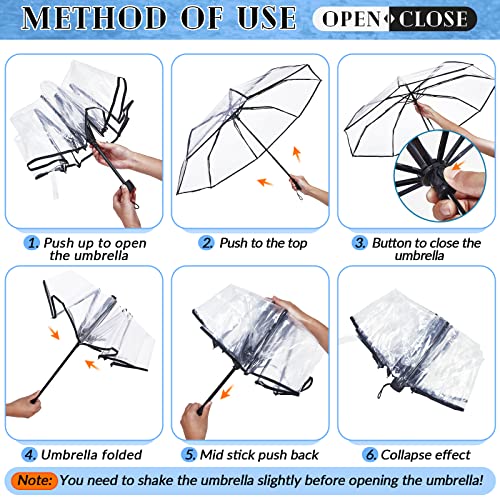 METHOD OF USE OPEN CLOSE

1. Push up to open the umbrella

2. Push to the top

3. Button to close the umbrella

4. Umbrella folded

5. Mid stick push back

6. Collapse effect

Note: You need to shake the umbrella slightly before opening the umbrella!