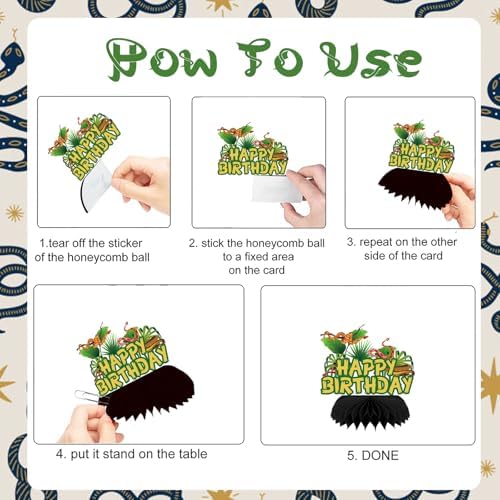 How To Use

HAPPY BIRTHDAY

1.tear off the sticker of the honeycomb ball

HAPPY BIRTHDAY

2. stick the honeycomb ball to a fixed area on the card

HAPPY BIRTHDAY

3. repeat on the other side of the card

HAPPY BIRTHDAY

4. put it stand on the table

HAPPY BIRTHDAY

5. DONE