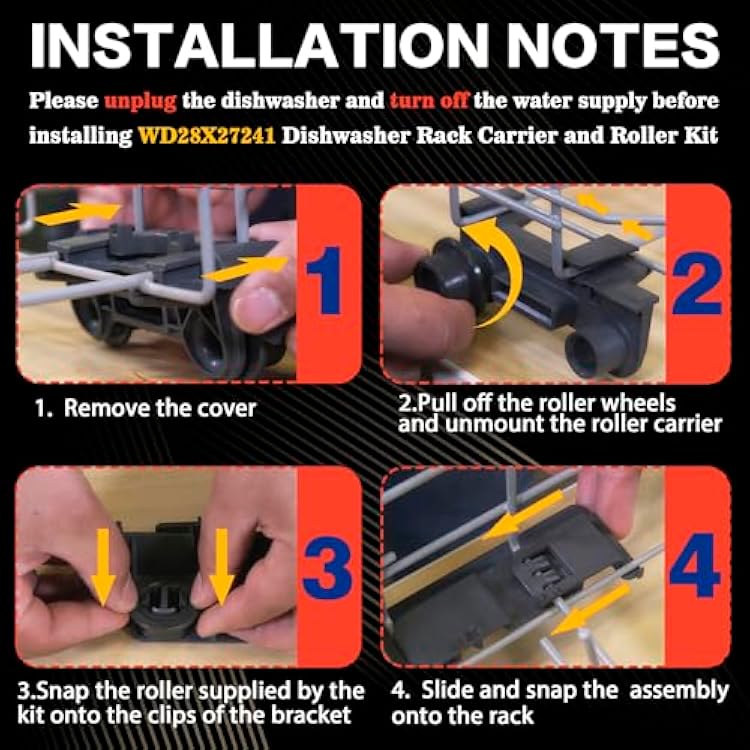 INSTALLATION NOTES

Please unplug the dishwasher and turn off the water supply before installing WD28X27241 Dishwasher Rack Carrier and Roller Kit

1

1. Remove the cover

2

2.Pull off the roller wheels and unmount the roller carrier

3

3.Snap the roller supplied by the kit onto the clips of the bracket

4

4. Slide and snap the assembly onto the rack