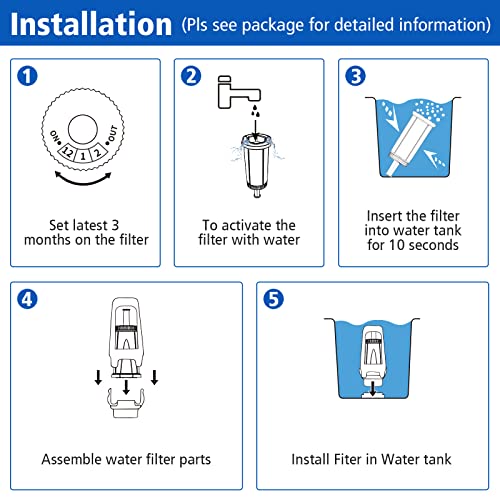 Installation (Pls see package for detailed information)

1
ON
12 1 2
OUT
Set latest 3 months on the filter

2
To activate the filter with water

3
Insert the filter into water tank for 10 seconds

4
Assemble water filter parts

5
Install Fiter in Water tank