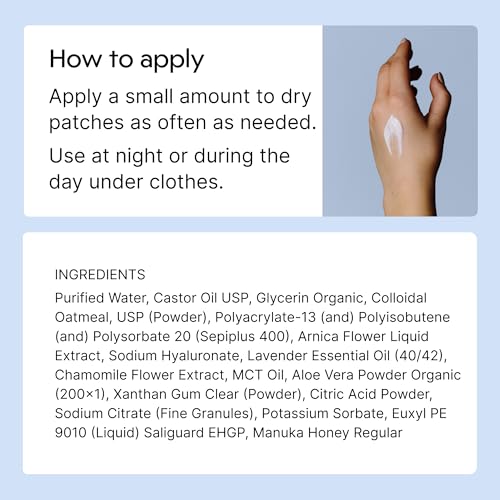 How to apply

Apply a small amount to dry patches as often as needed.

Use at night or during the day under clothes.

INGREDIENTS

Purified Water, Castor Oil USP, Glycerin Organic, Colloidal Oatmeal, USP (Powder), Polyacrylate-13 (and) Polyisobutene (and) Polysorbate 20 (Sepiplus 400), Arnica Flower Liquid Extract, Sodium Hyaluronate, Lavender Essential Oil (40/42), Chamomile Flower Extract, MCT Oil, Aloe Vera Powder Organic (200×1), Xanthan Gum Clear (Powder), Citric Acid Powder, Sodium Citrate (Fine Granules), Potassium Sorbate, Euxyl PE 9010 (Liquid) Saliguard EHGP, Manuka Honey Regular