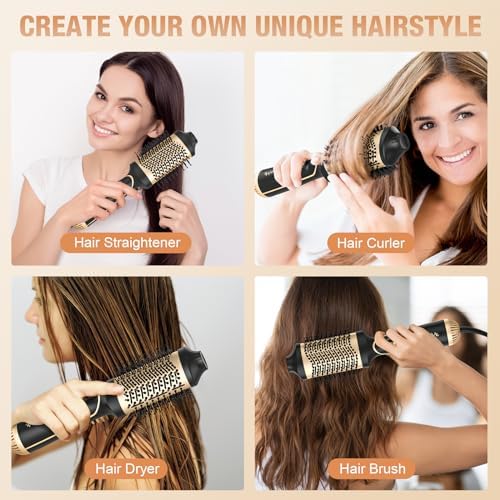 CREATE YOUR OWN UNIQUE HAIRSTYLE

Hair Straightener

Hair Curler

Hair Dryer

Hair Brush