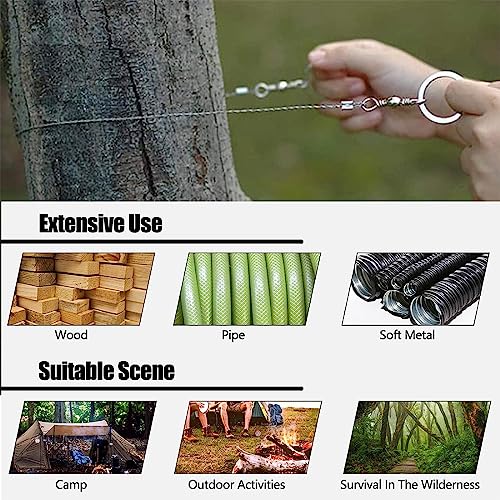 Extensive Use

Wood

Pipe

Soft Metal

Suitable Scene

Camp

Outdoor Activities

Survival In The Wilderness