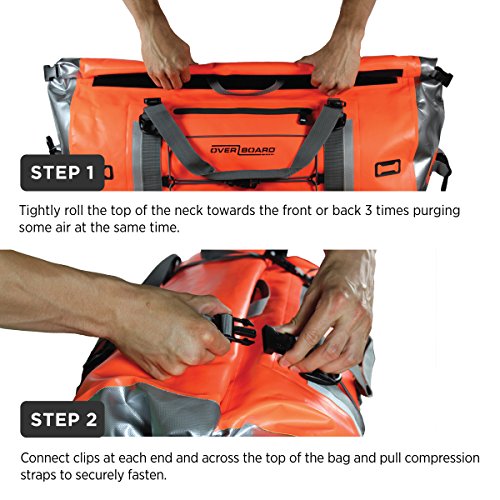 OVERBOARD

STEP 1

Tightly roll the top of the neck towards the front or back 3 times purging some air at the same time.

STEP 2

Connect clips at each end and across the top of the bag and pull compression straps to securely fasten.