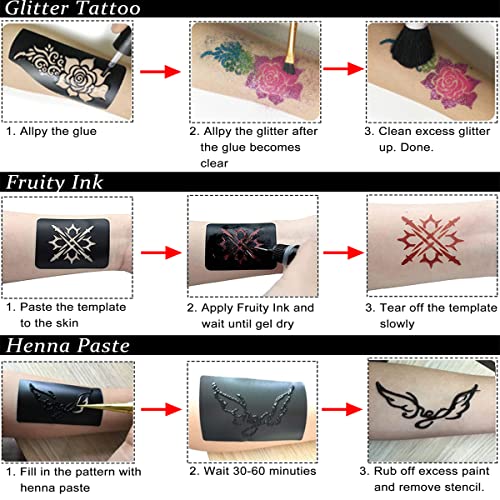 Glitter Tattoo

1. Allpy the glue

2. Allpy the glitter after the glue becomes clear

3. Clean excess glitter up. Done.

Fruity Ink

1. Paste the template to the skin

2. Apply Fruity Ink and wait until gel dry

3. Tear off the template slowly

Henna Paste

1. Fill in the pattern with henna paste

2. Wait 30-60 minuties

3. Rub off excess paint and remove stencil.