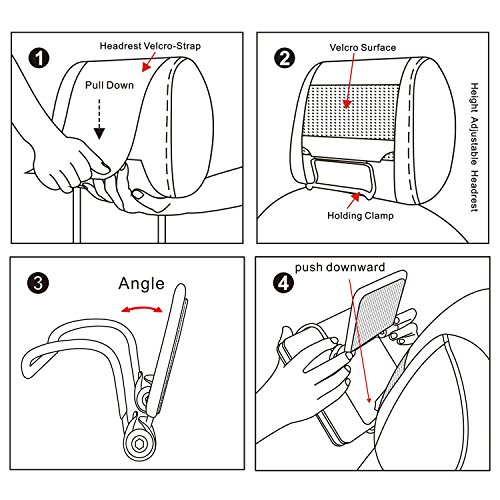 1
Headrest Velcro-Strap
Pull Down

2
Velcro Surface
Holding Clamp
Height Adjustable Headrest

3
Angle

4
push downward