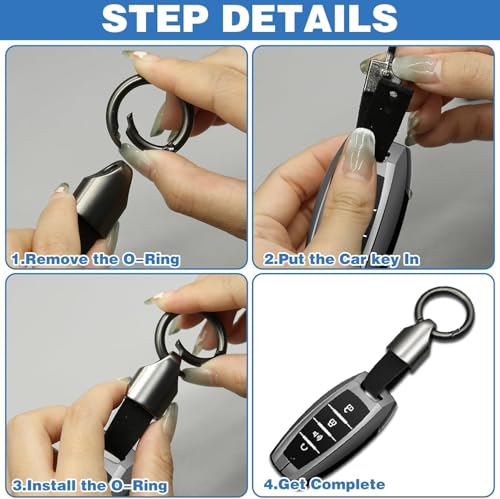 STEP DETAILS

1.Remove the O-Ring

2.Put the Car key In

3.Install the O-Ring

4.Get Complete