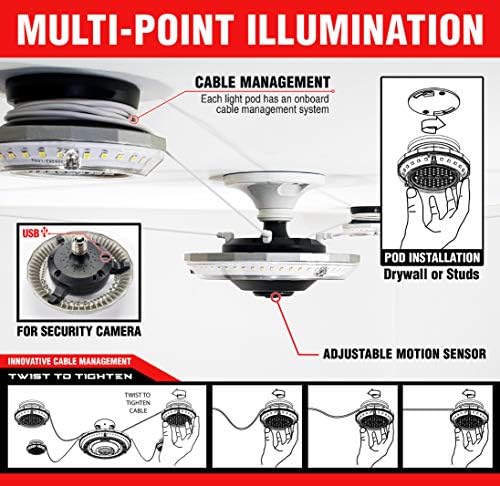 MULTI-POINT ILLUMINATION

CABLE MANAGEMENT
Each light pod has an onboard cable management system

POD INSTALLATION
Drywall or Studs

USB

FOR SECURITY CAMERA

ADJUSTABLE MOTION SENSOR

INNOVATIVE CABLE MANAGEMENT
TWIST TO TIGHTEN

TWIST TO TIGHTEN CABLE