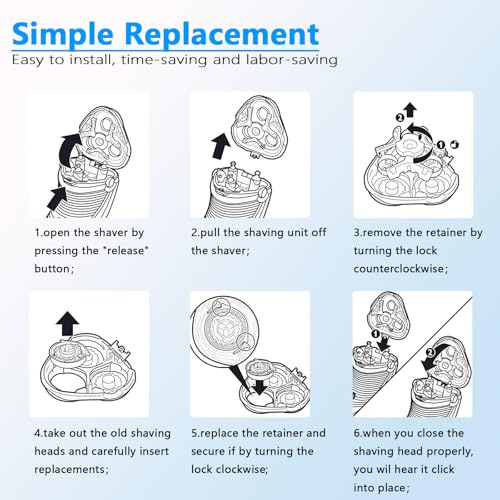 Simple Replacement
Easy to install, time-saving and labor-saving

2
1

1.open the shaver by pressing the "release" button;

2.pull the shaving unit off the shaver;

3.remove the retainer by turning the lock counterclockwise;

1
2

4.take out the old shaving heads and carefully insert replacements;

5.replace the retainer and secure if by turning the lock clockwise;

6.when you close the shaving head properly, you wil hear it click into place;