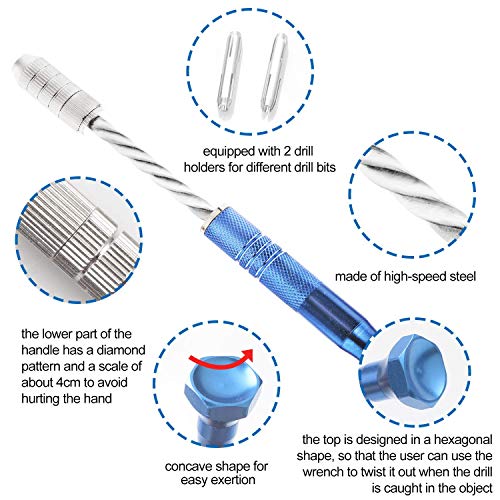 equipped with 2 drill holders for different drill bits

made of high-speed steel

the lower part of the handle has a diamond pattern and a scale of about 4cm to avoid hurting the hand

concave shape for easy exertion

the top is designed in a hexagonal shape, so that the user can use the wrench to twist it out when the drill is caught in the object