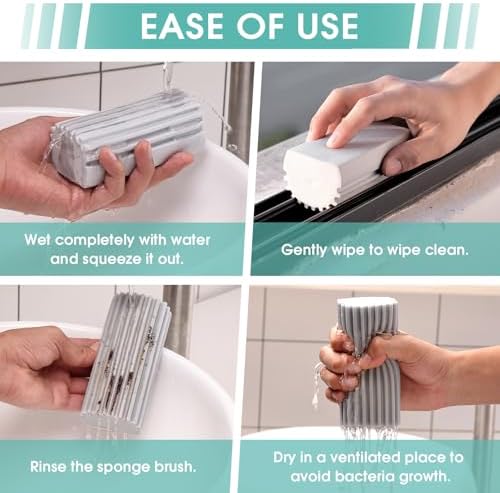 EASE OF USE

Wet completely with water and squeeze it out.

Gently wipe to wipe clean.

Rinse the sponge brush.

Dry in a ventilated place to avoid bacteria growth.