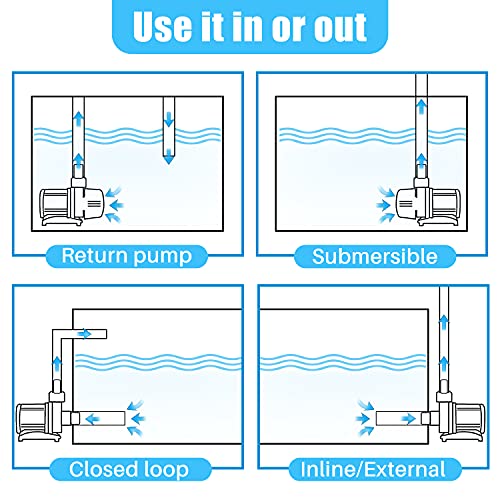 Use it in or out

Return pump

Submersible

Closed loop

Inline/External