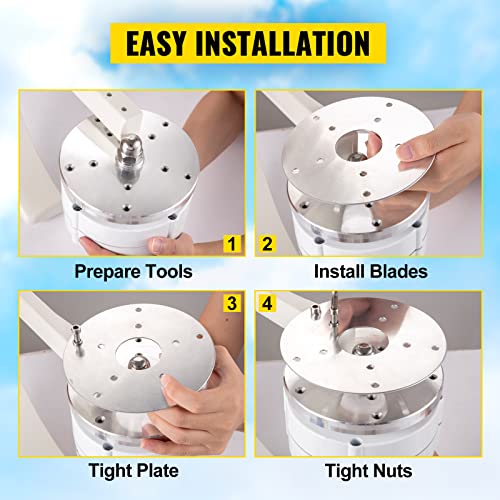 EASY INSTALLATION

1

Prepare Tools

2

Install Blades

3

Tight Plate

4

Tight Nuts