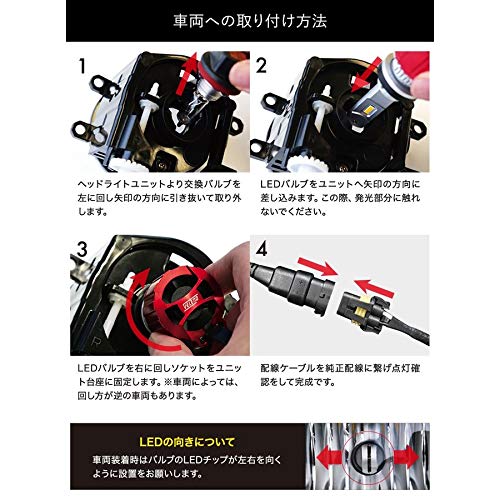 車両への取り付け方法

1

ヘッドライトユニットより交換バルブを左に回し矢印の方向に引き抜いて取り外します。

2

LEDバルブをユニットへ矢印の方向に差し込みます。この際、発光部分に触れないでください。

3

LEDバルブを右に回しソケットをユニット台座に固定します。※車両によっては、回し方が逆の車両もあります。

4

配線ケーブルを純正配線に繋げ点灯確認をして完成です。

LEDの向きについて

車両装着時はバルブのLEDチップが左右を向くように設置をお願いします。