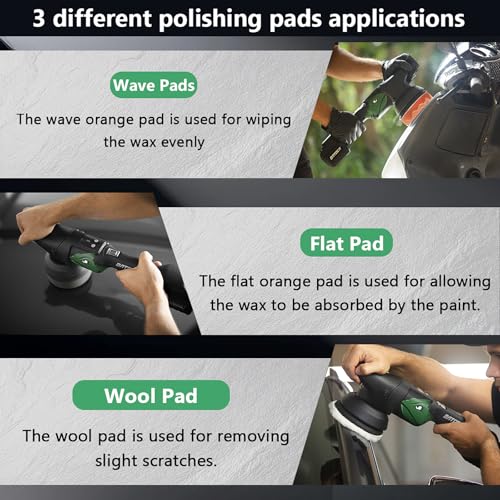 3 different polishing pads applications

Wave Pads

The wave orange pad is used for wiping the wax evenly

Flat Pad

The flat orange pad is used for allowing the wax to be absorbed by the paint.

Wool Pad

The wool pad is used for removing slight scratches.