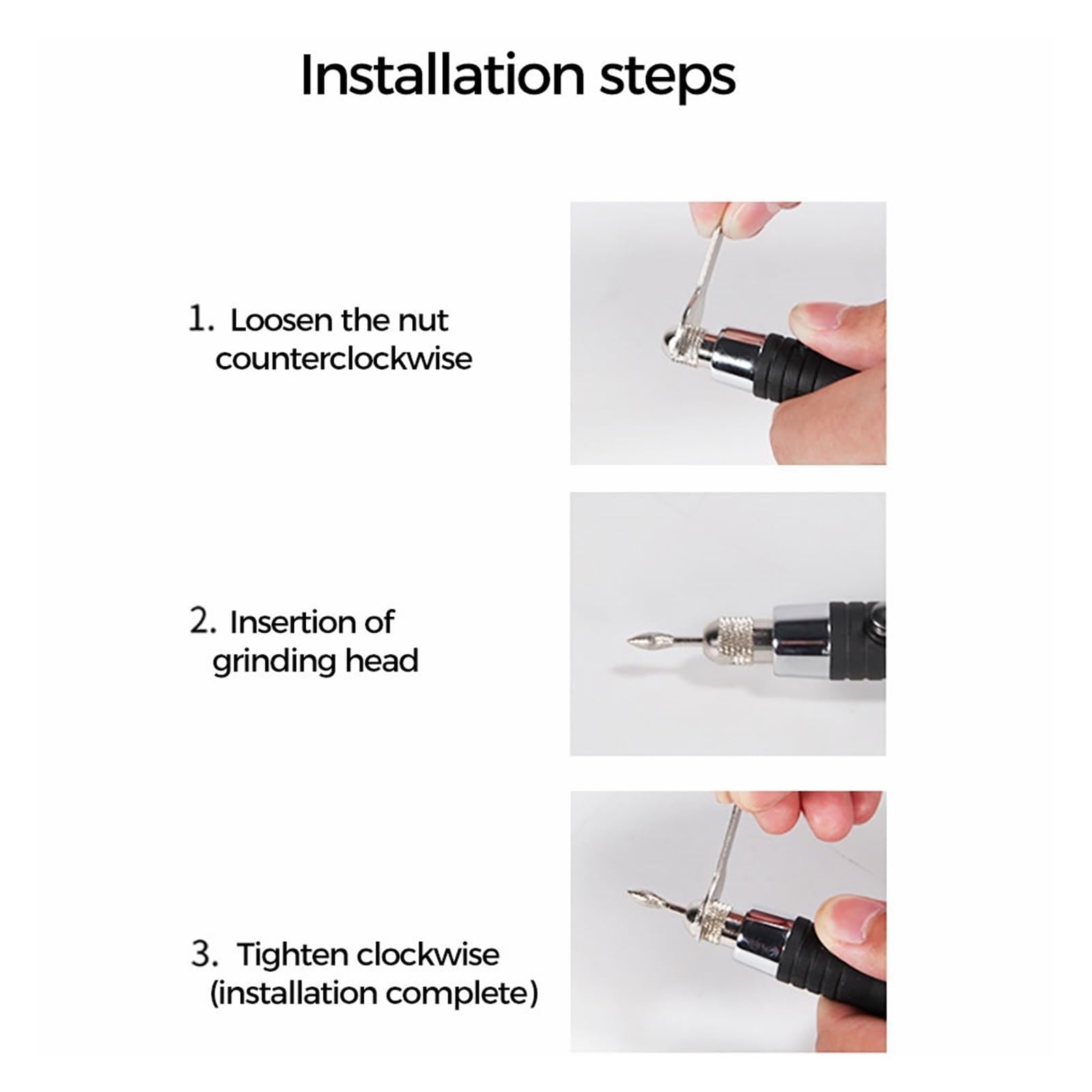 Installation steps

1. Loosen the nut counterclockwise

2. Insertion of grinding head

3. Tighten clockwise (installation complete)