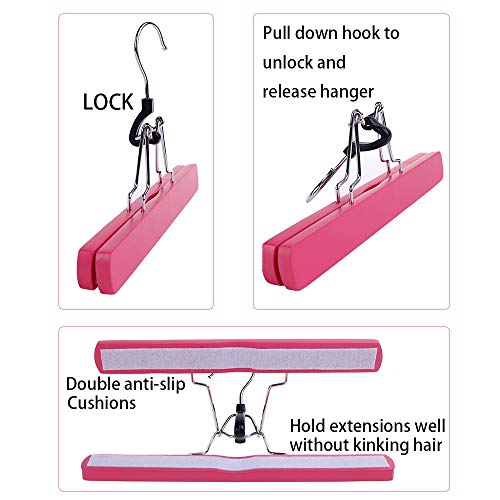 LOCK

Pull down hook to unlock and release hanger

Double anti-slip Cushions

Hold extensions well without kinking hair