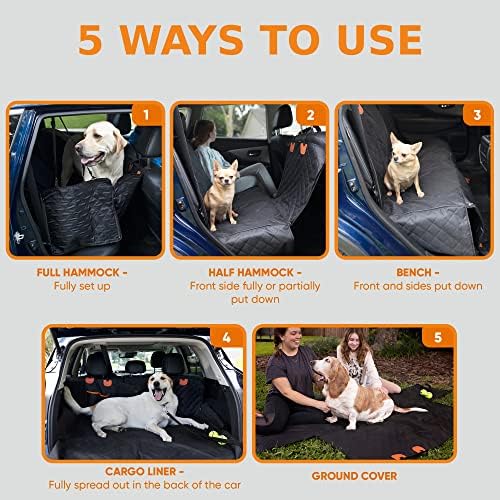 5 WAYS TO USE

1

FULL HAMMOCK -
Fully set up

2

HALF HAMMOCK -
Front side fully or partially put down

3

BENCH -
Front and sides put down

4

CARGO LINER -
Fully spread out in the back of the car

5

GROUND COVER