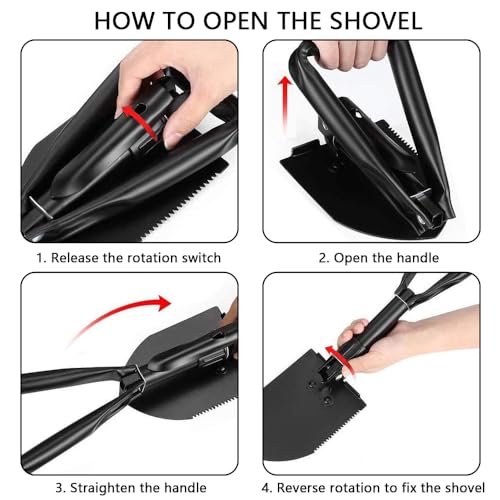 HOW TO OPEN THE SHOVEL

1. Release the rotation switch

2. Open the handle

3. Straighten the handle

4. Reverse rotation to fix the shovel