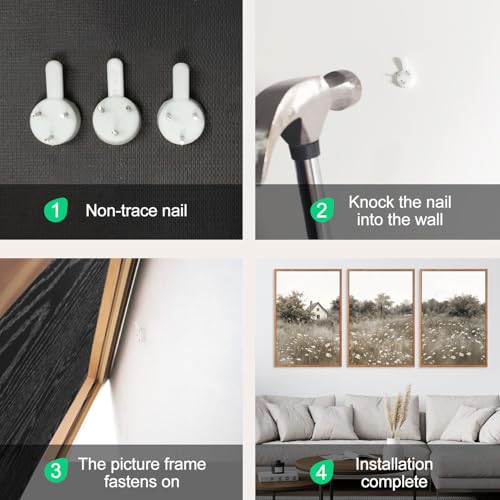 1 Non-trace nail

2 Knock the nail into the wall

3 The picture frame fastens on

4 Installation complete