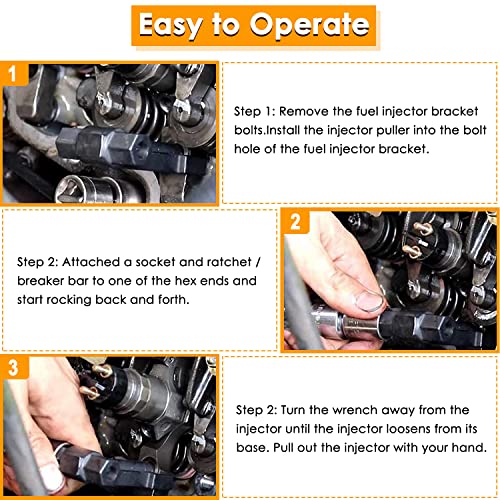 Easy to Operate

1

Step 1: Remove the fuel injector bracket bolts.Install the injector puller into the bolt hole of the fuel injector bracket.

Step 2: Attached a socket and ratchet / breaker bar to one of the hex ends and start rocking back and forth.

2

3

Step 2: Turn the wrench away from the injector until the injector loosens from its base. Pull out the injector with your hand.