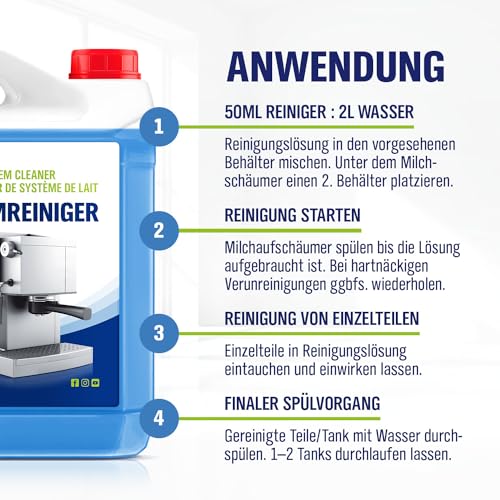 EM CLEANER
R DE SYSTÈME DE LAIT
MREINIGER

ANWENDUNG

1
50ML REINIGER : 2L WASSER

Reinigungslösung in den vorgesehenen Behälter mischen. Unter dem Milchschäumer einen 2. Behälter platzieren.

2
REINIGUNG STARTEN

Milchaufschäumer spülen bis die Lösung aufgebraucht ist. Bei hartnäckigen Verunreinigungen ggbfs. wiederholen.

3
REINIGUNG VON EINZELTEILEN

Einzelteile in Reinigungslösung eintauchen und einwirken lassen.

4
FINALER SPÜLVORGANG

Gereinigte Teile/Tank mit Wasser durchspülen. 1–2 Tanks durchlaufen lassen.