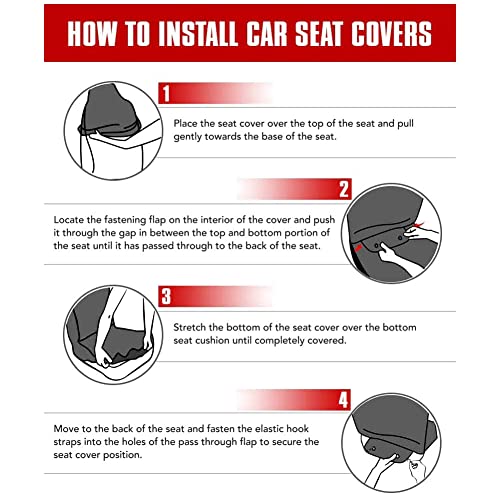 HOW TO INSTALL CAR SEAT COVERS

1

Place the seat cover over the top of the seat and pull gently towards the base of the seat.

2

Locate the fastening flap on the interior of the cover and push it through the gap in between the top and bottom portion of the seat until it has passed through to the back of the seat.

3

Stretch the bottom of the seat cover over the bottom seat cushion until completely covered.

4

Move to the back of the seat and fasten the elastic hook straps into the holes of the pass through flap to secure the seat cover position.