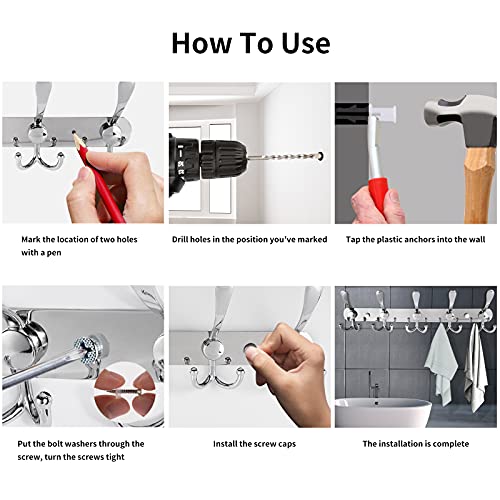 How To Use

Mark the location of two holes with a pen

Drill holes in the position you've marked

Tap the plastic anchors into the wall

Put the bolt washers through the screw, turn the screws tight

Install the screw caps

The installation is complete