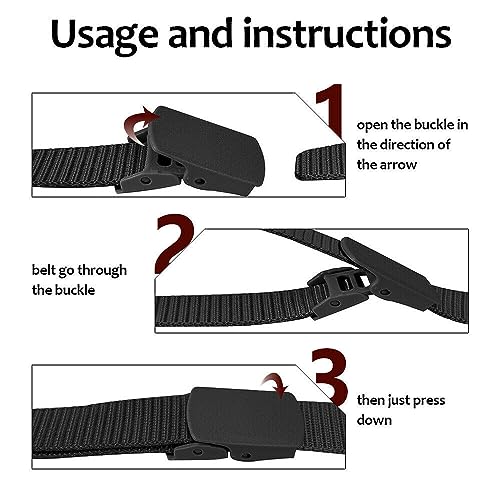 Usage and instructions

1

open the buckle in the direction of the arrow

2

belt go through the buckle

3

then just press down