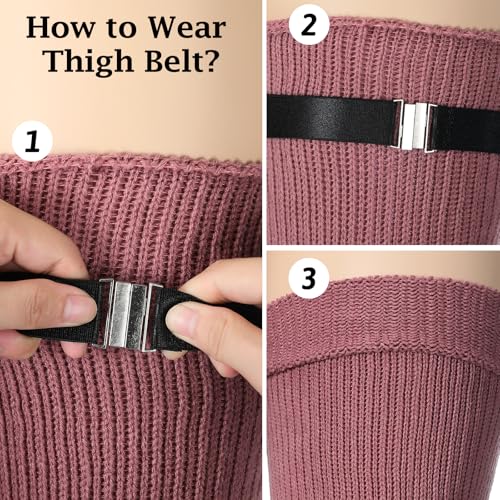 How to Wear Thigh Belt?

1

2

3