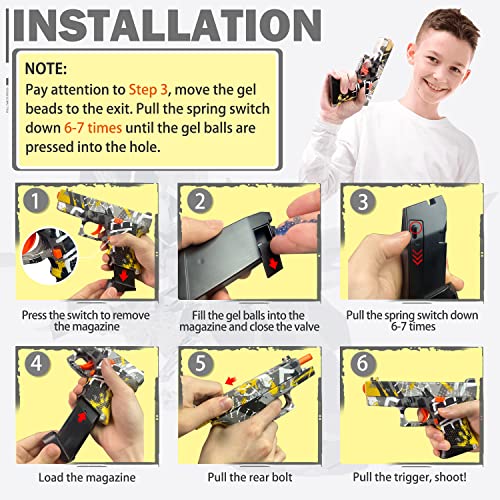 INSTALLATION

NOTE:
Pay attention to Step 3, move the gel beads to the exit. Pull the spring switch down 6-7 times until the gel balls are pressed into the hole.

1
Press the switch to remove the magazine

2
Fill the gel balls into the magazine and close the valve

3
Pull the spring switch down 6-7 times

4
Load the magazine

5
Pull the rear bolt

6
Pull the trigger, shoot!